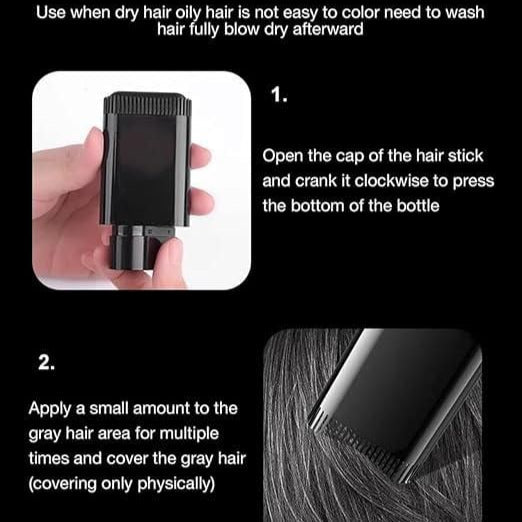 Use when dry hair oily hair is not easy to color need to wash hair fully blow dry afterward

1.

Open the cap of the hair stick and crank it clockwise to press the bottom of the bottle

2.

Apply a small amount to the gray hair area for multiple times and cover the gray hair (covering only physically)