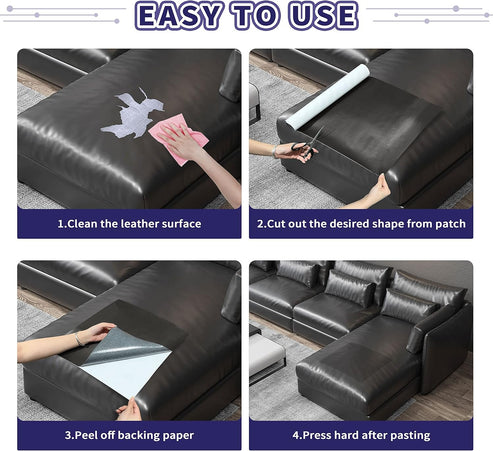 EASY TO USE

1.Clean the leather surface

2.Cut out the desired shape from patch

3.Peel off backing paper

4.Press hard after pasting